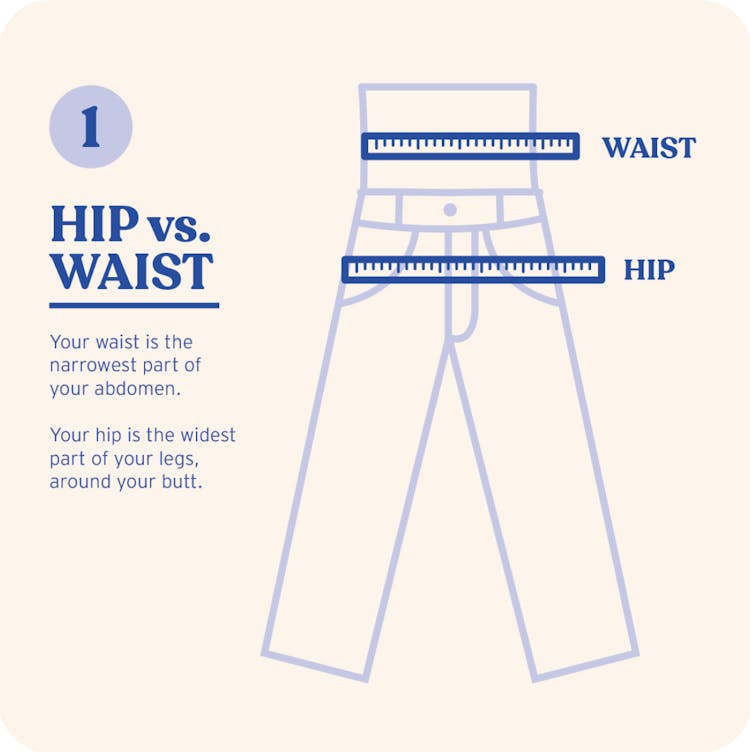 1

HIP vs. WAIST

Your waist is the narrowest part of your abdomen.

Your hip is the widest part of your legs, around your butt.

WAIST

HIP